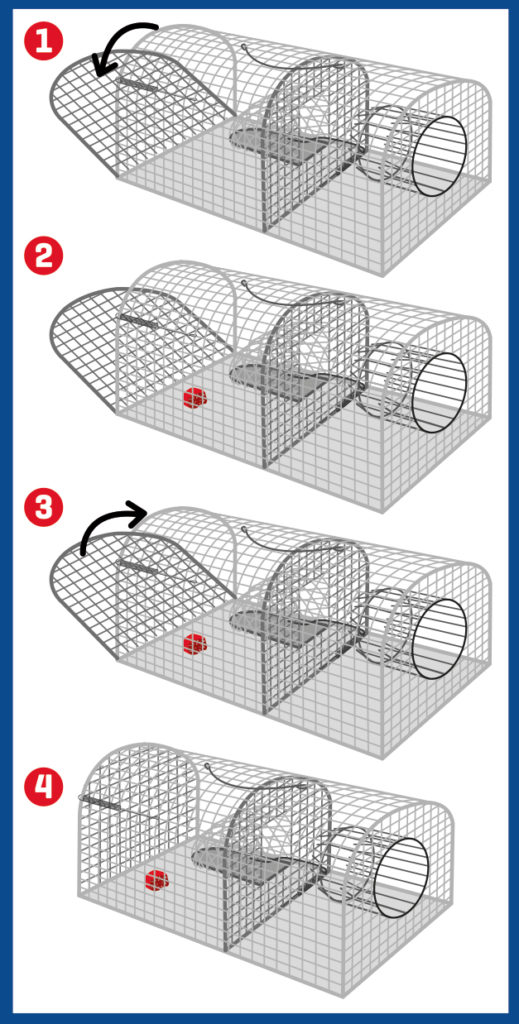 1

2

3

4