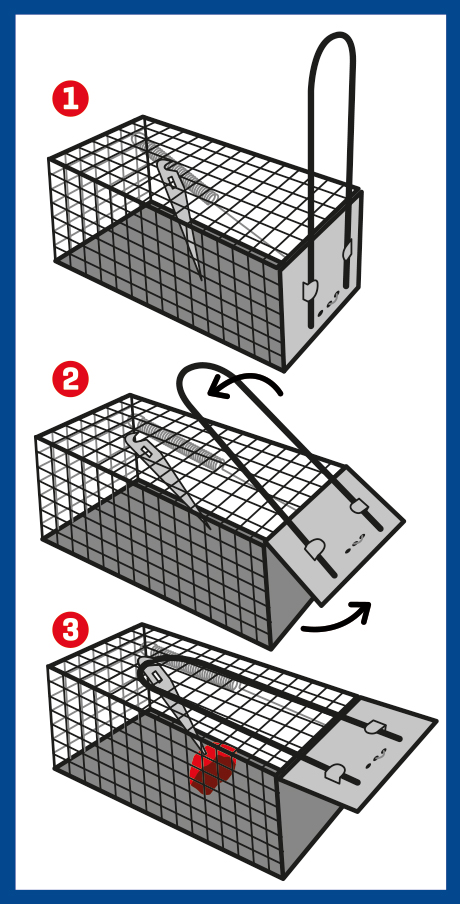 1

2

3